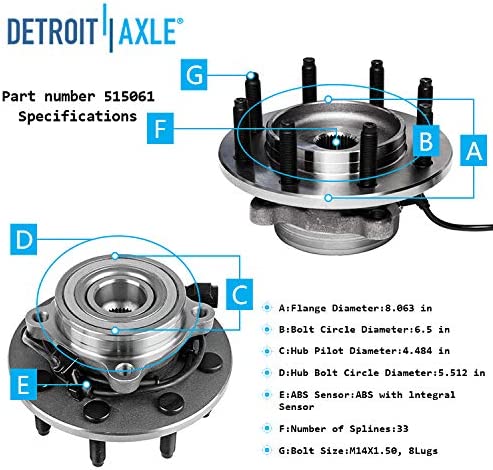 DETROIT AXLE®

Part number 515061
Specifications

G

F

B

A

D

C

E

A:Flange Diameter:8.063 in

B:Bolt Circle Diameter:6.5 in

C:Hub Pilot Diameter:4.484 in

D:Hub Bolt Circle Diameter:5.512 in

E:ABS Sensor:ABS with Integral Sensor

F:Number of Splines:33

G:Bolt Size:M14X1.50, 8Lugs